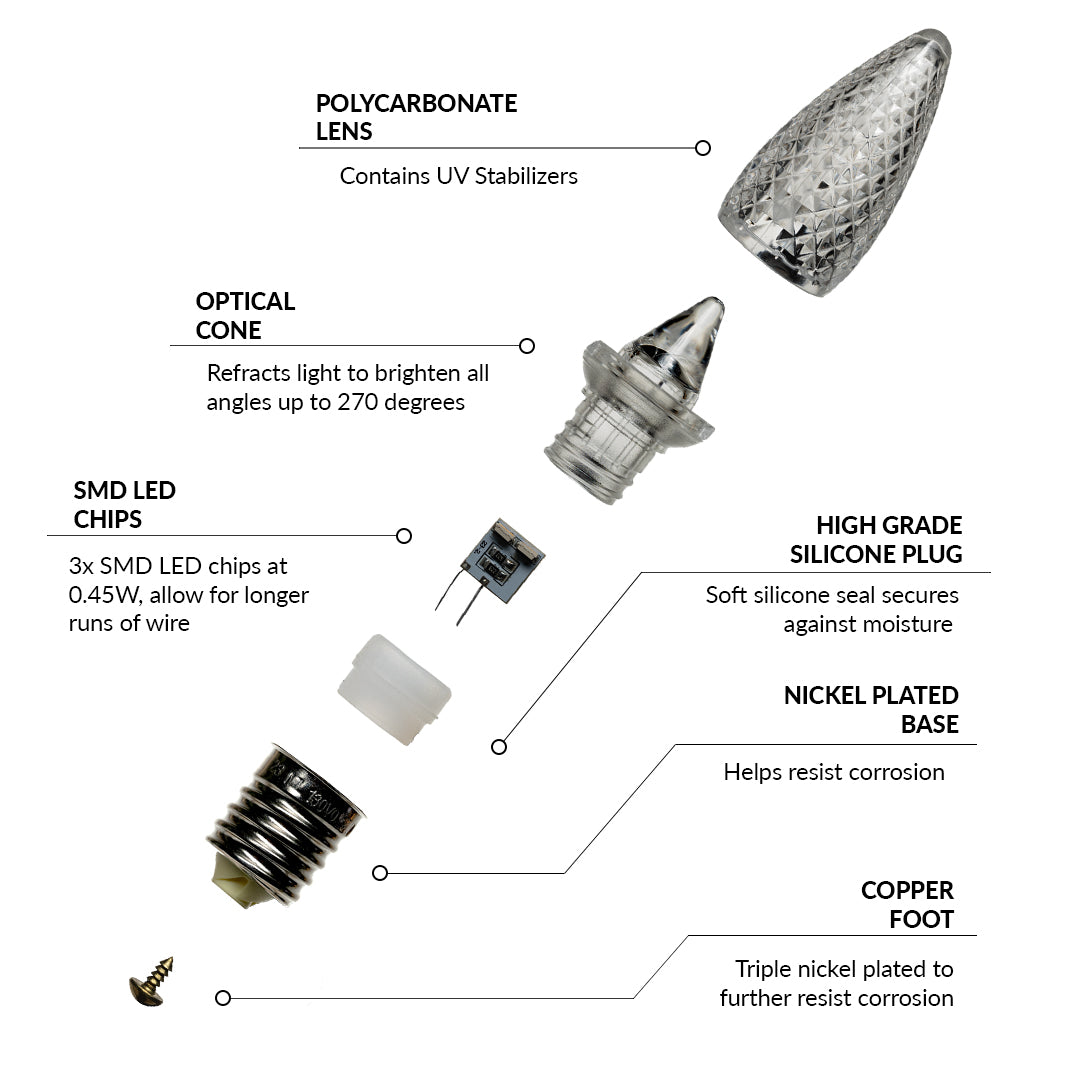 POLYCARBONATE LENS

Contains UV Stabilizers

OPTICAL CONE

Refracts light to brighten all angles up to 270 degrees

SMD LED CHIPS

3x SMD LED chips at 0.45W, allow for longer runs of wire

HIGH GRADE SILICONE PLUG

Soft silicone seal secures against moisture

NICKEL PLATED BASE

Helps resist corrosion

COPPER FOOT

Triple nickel plated to further resist corrosion